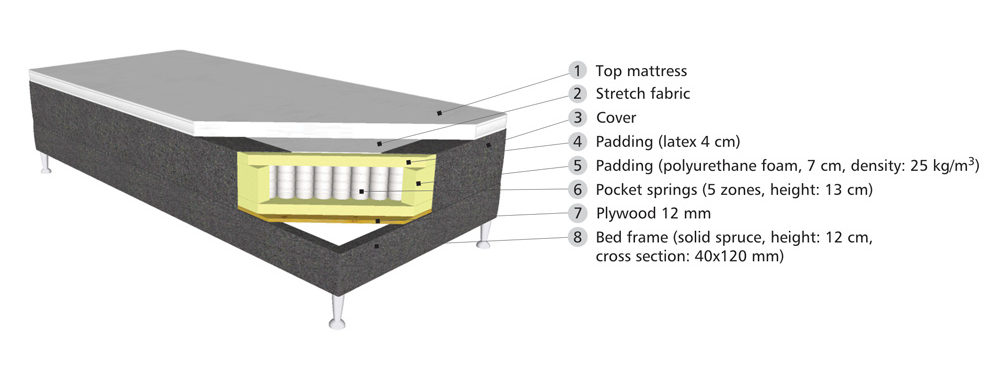 1 Top mattress
2 Stretch fabric
3 Cover
4 Padding (latex 4 cm)
5 Padding (polyurethane foam, 7 cm, density: 25 kg/m$^3$)
6 Pocket springs (5 zones, height: 13 cm)
7 Plywood 12 mm
8 Bed frame (solid spruce, height: 12 cm, cross section: 40x120 mm)