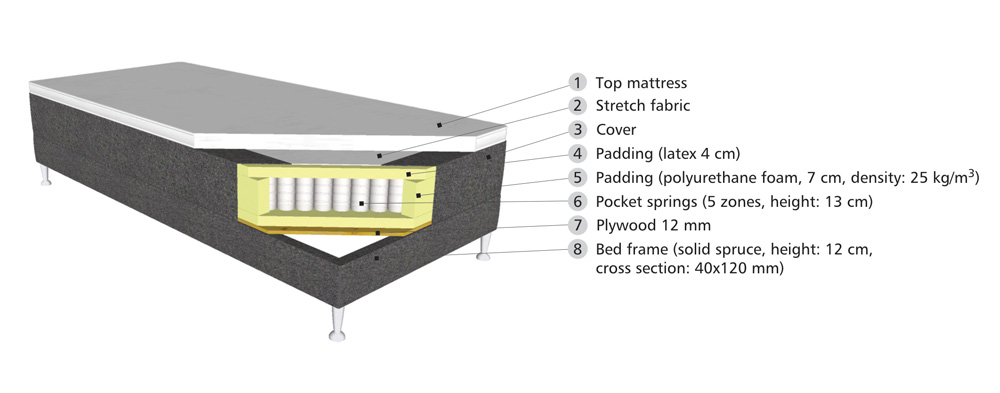 1 Top mattress
2 Stretch fabric
3 Cover
4 Padding (latex 4 cm)
5 Padding (polyurethane foam, 7 cm, density: 25 kg/m$^3$)
6 Pocket springs (5 zones, height: 13 cm)
7 Plywood 12 mm
8 Bed frame (solid spruce, height: 12 cm, cross section: 40x120 mm)